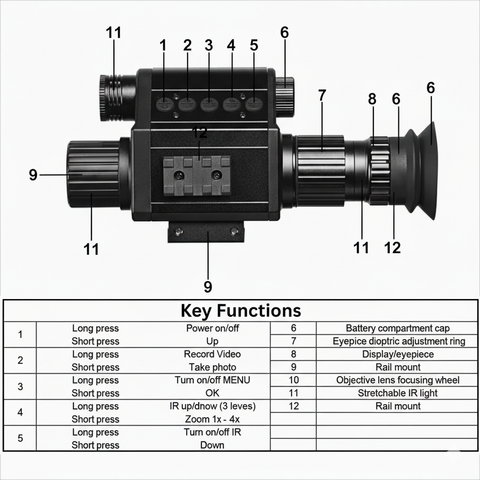 11
1
2
3
4
5
6
7
8
6
6
12
9
11
11
12
9

Key Functions

| | | | | |
|---|---|---|---|---|
| 1 | Long press | Power on/off | 6 | Battery compartment cap |
| | Short press | Up | 7 | Eyepice dioptric adjustment ring |
| 2 | Long press | Record Video | 8 | Display/eyepiece |
| | Short press | Take photo | 9 | Rail mount |
| 3 | Long press | Turn on/off MENU | 10 | Objective lens focusing wheel |
| | Short press | OK | 11 | Stretchable IR light |
| 4 | Long press | IR up/dnow (3 leves) | 12 | Rail mount |
| | Short press | Zoom 1x - 4x | | |
| 5 | Long press | Turn on/off IR | | |
| | Short press | Down | | |