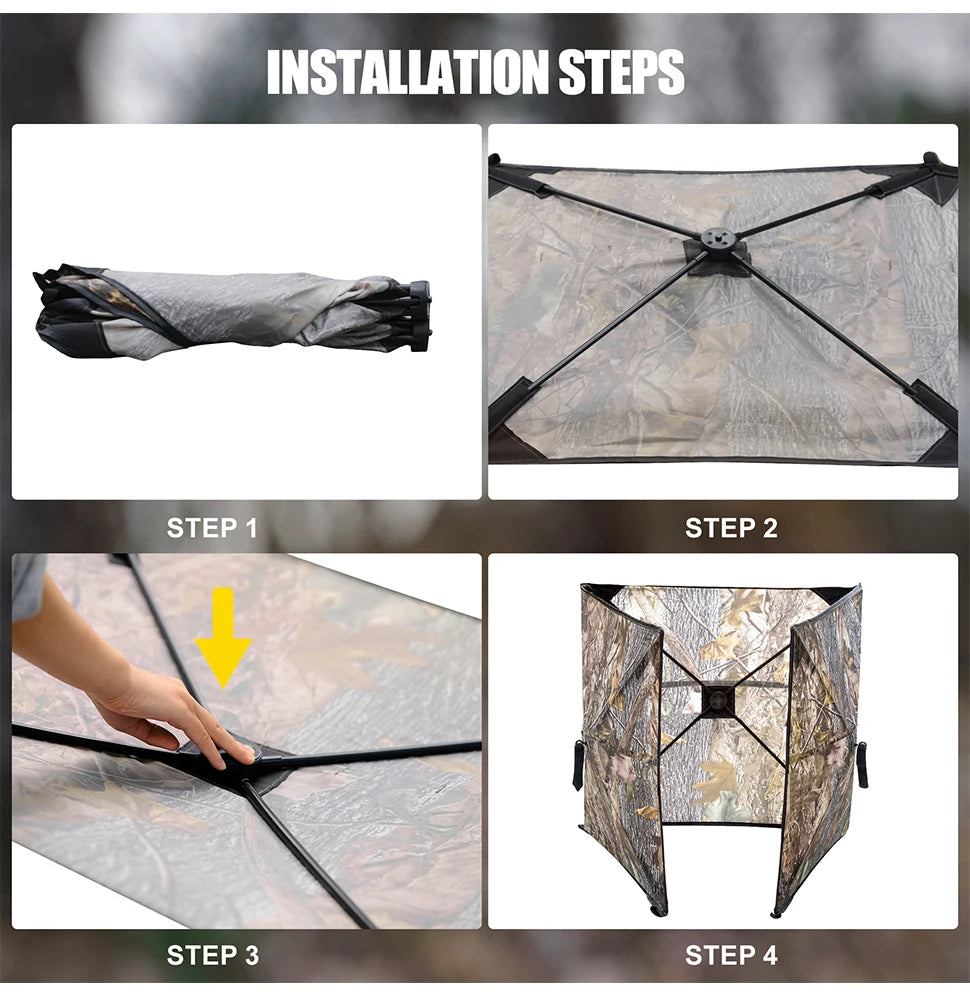 INSTALLATION STEPS

STEP 1

STEP 2

STEP 3

STEP 4