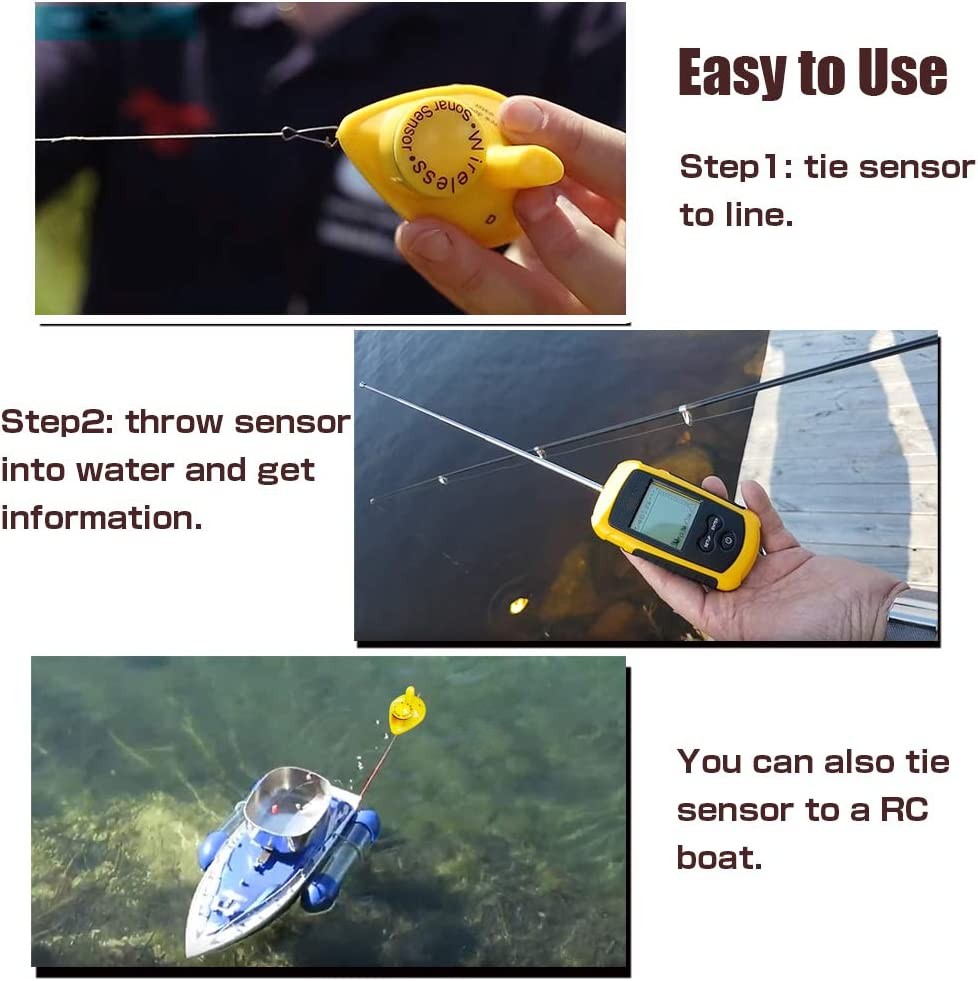 Wireless Sonar Sensor

Easy to Use

Step1: tie sensor to line.

Step2: throw sensor into water and get information.

You can also tie sensor to a RC boat.